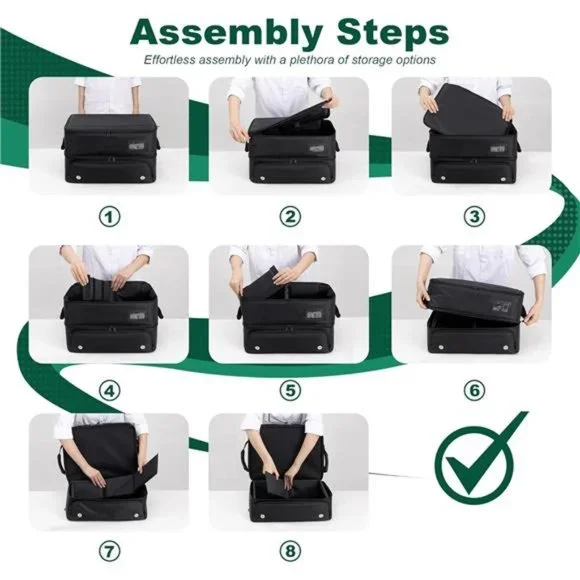 Assembly Steps

Effortless assembly with a plethora of storage options

①

②

③

④

⑤

⑥

⑦

⑧